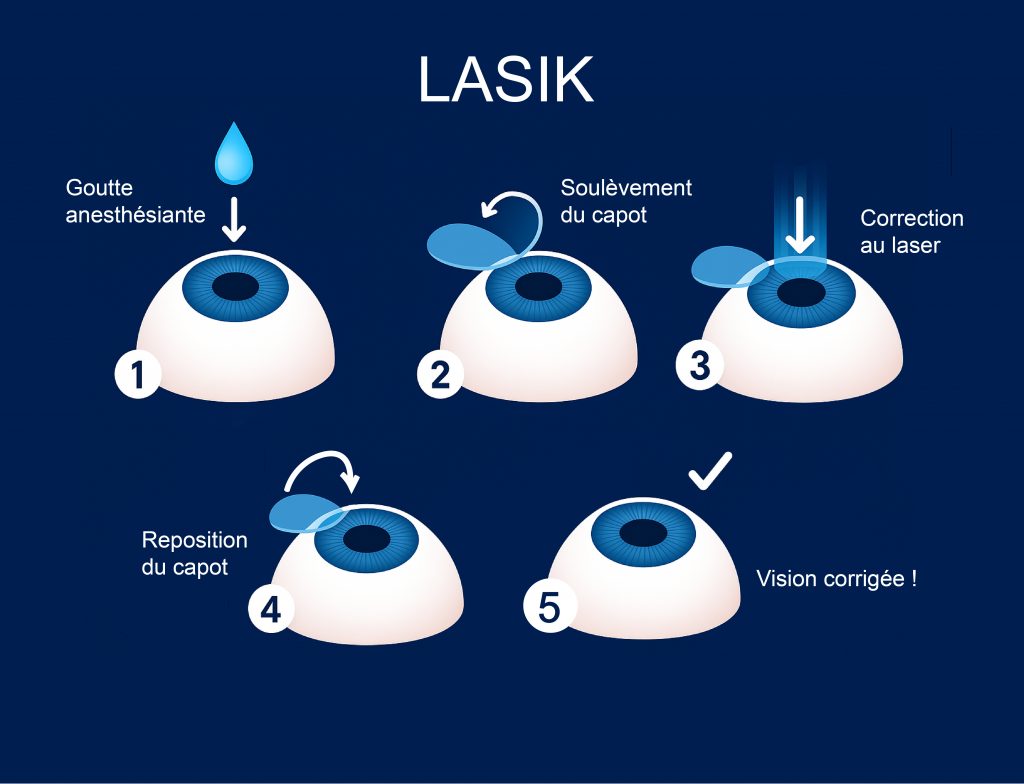 LASIK

Goutte anesthésiante

1

Soulèvement du capot

2

Correction au laser

3

Reposition du capot

4

5

Vision corrigée !